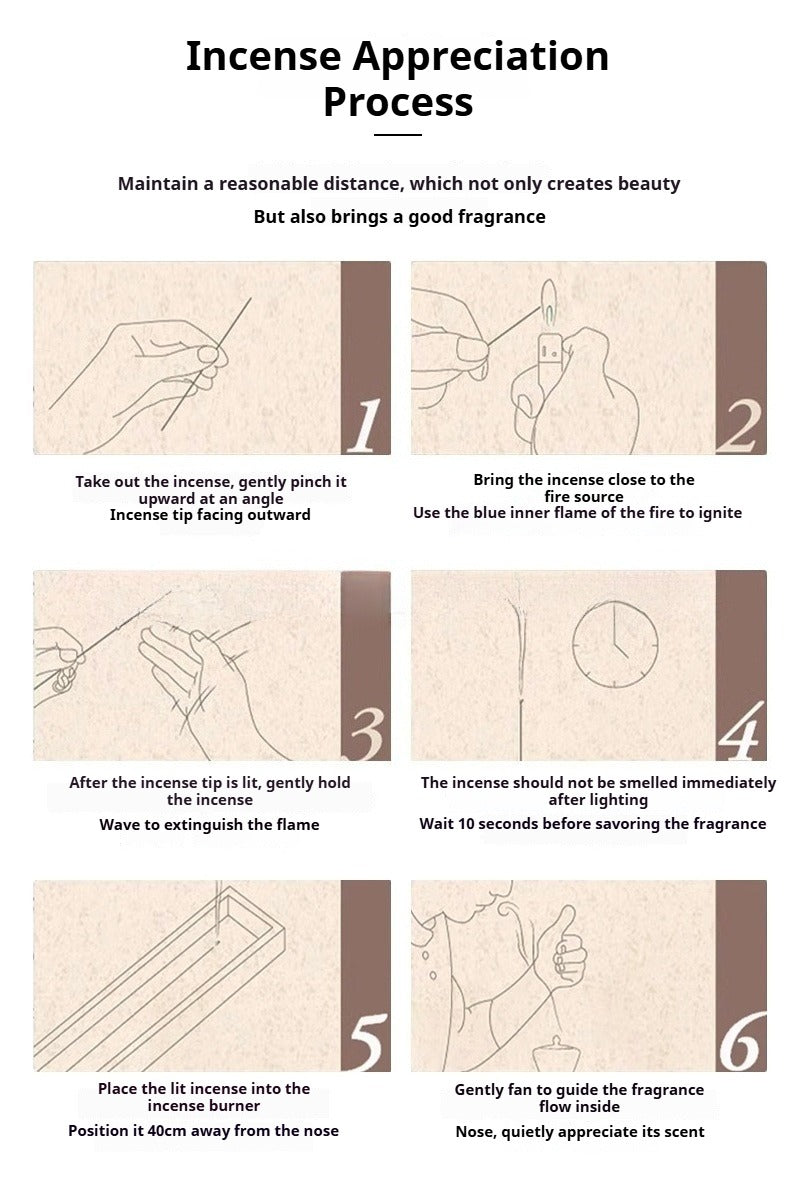 Incense Appreciation Process

Maintain a reasonable distance, which not only creates beauty

But also brings a good fragrance

1

Take out the incense, gently pinch it upward at an angle
Incense tip facing outward

2

Bring the incense close to the fire source
Use the blue inner flame of the fire to ignite

3

After the incense tip is lit, gently hold the incense
Wave to extinguish the flame

4

The incense should not be smelled immediately after lighting
Wait 10 seconds before savoring the fragrance

5

Place the lit incense into the incense burner
Position it 40cm away from the nose

6

Gently fan to guide the fragrance flow inside
Nose, quietly appreciate its scent